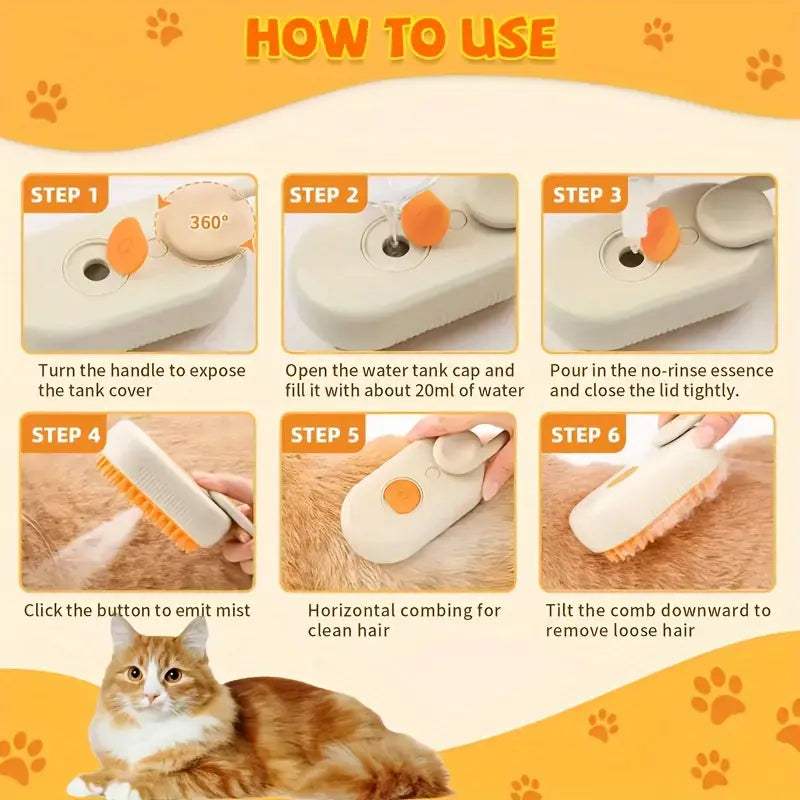 HOW TO USE

STEP 1

360°

Turn the handle to expose the tank cover

STEP 2

Open the water tank cap and fill it with about 20ml of water

STEP 3

Pour in the no-rinse essence and close the lid tightly.

STEP 4

Click the button to emit mist

STEP 5

Horizontal combing for clean hair

STEP 6

Tilt the comb downward to remove loose hair